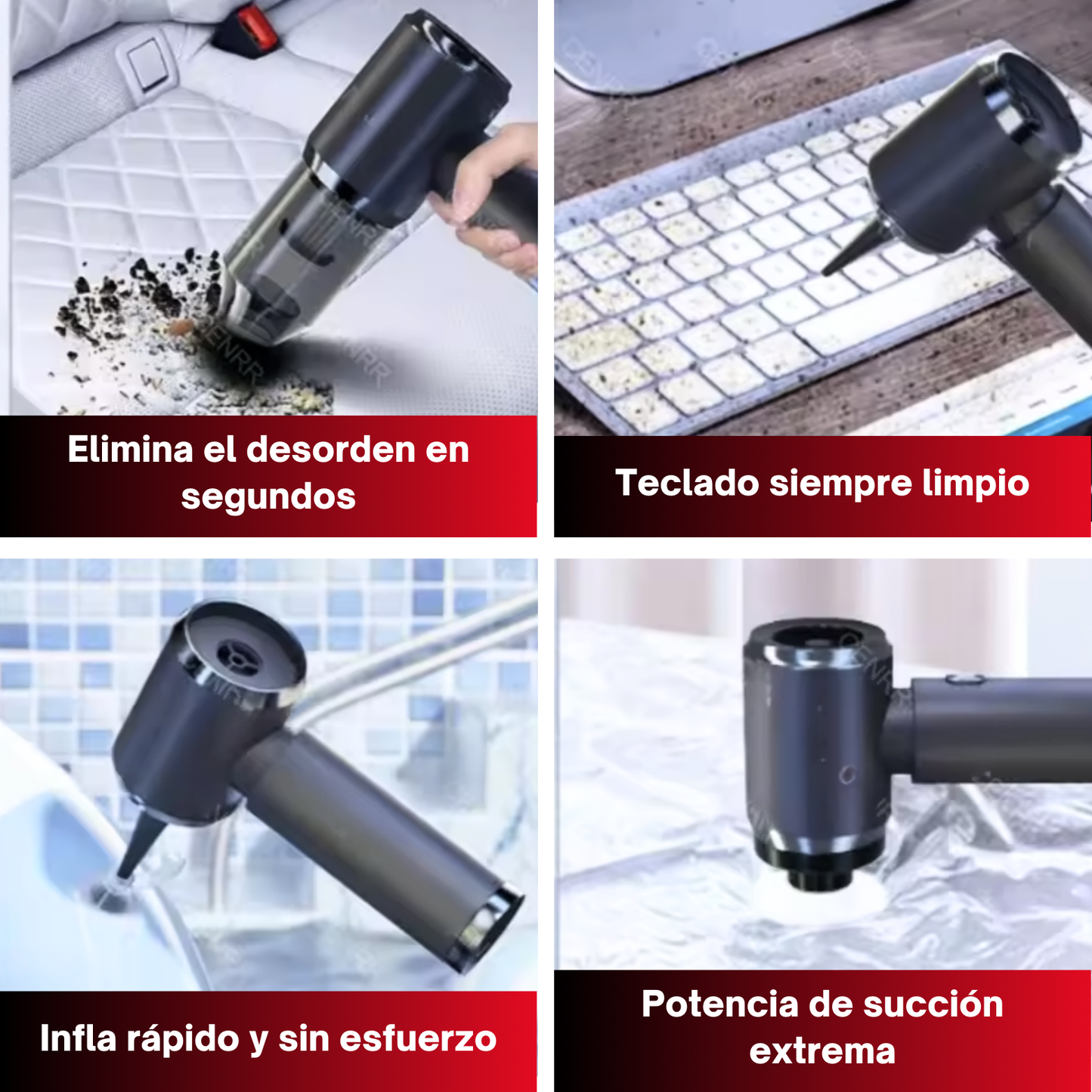 Elimina el desorden en segundos

Teclado siempre limpio

Infla rápido y sin esfuerzo

Potencia de succión extrema